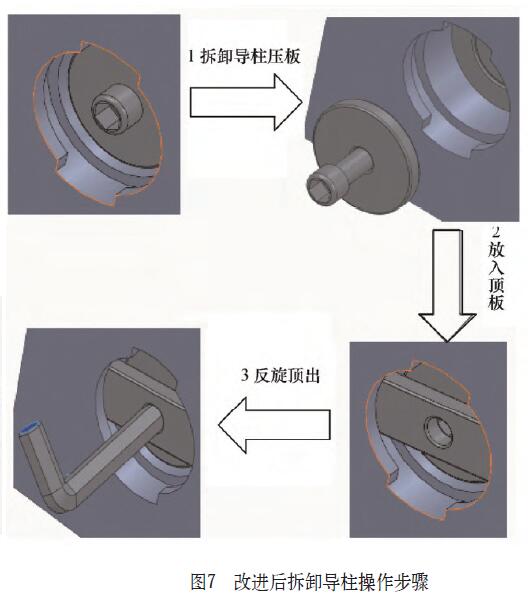 1 拆卸导柱压板

2 放入顶板

3 反旋顶出

图7 改进后拆卸导柱操作步骤